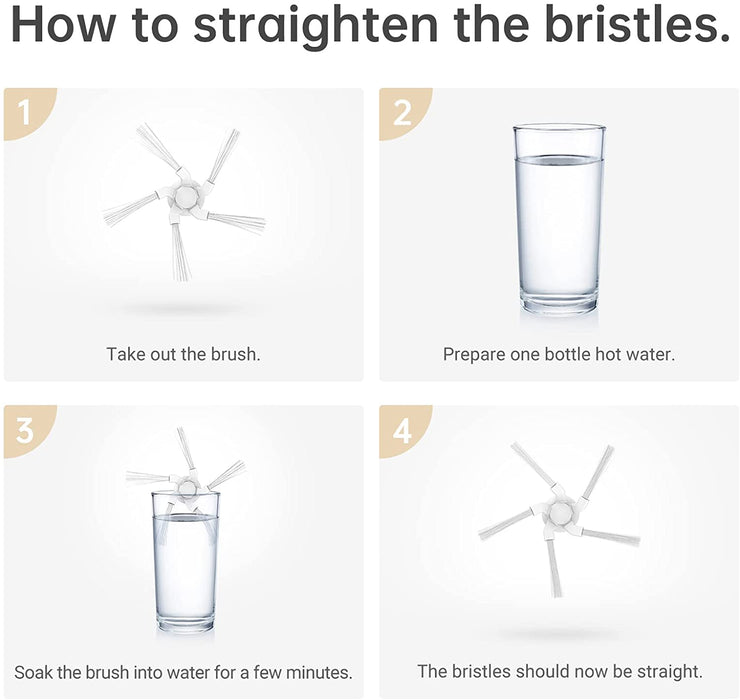 How to straighten the bristles.

1

Take out the brush.

2

Prepare one bottle hot water.

3

Soak the brush into water for a few minutes.

4

The bristles should now be straight.