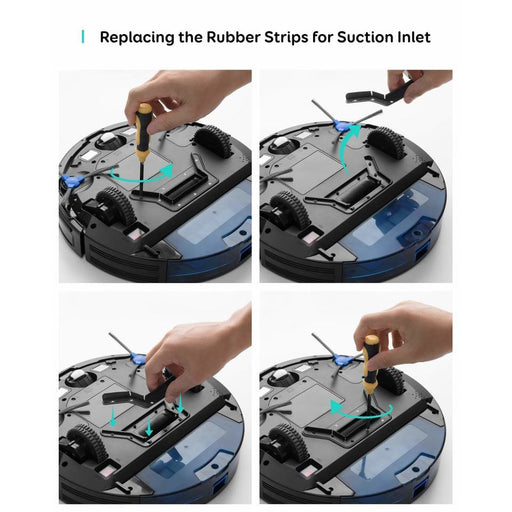 Replacing the Rubber Strips for Suction Inlet