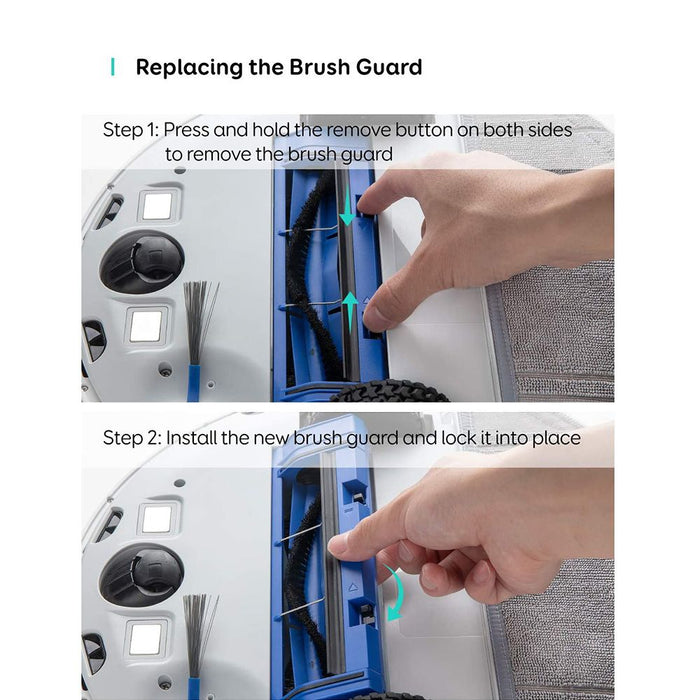 Replacing the Brush Guard

Step 1: Press and hold the remove button on both sides to remove the brush guard

Step 2: Install the new brush guard and lock it into place