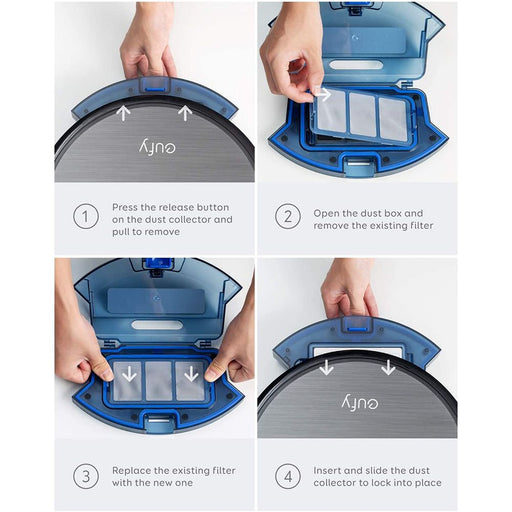 eufy

1 Press the release button on the dust collector and pull to remove

2 Open the dust box and remove the existing filter

3 Replace the existing filter with the new one

eufy

4 Insert and slide the dust collector to lock into place