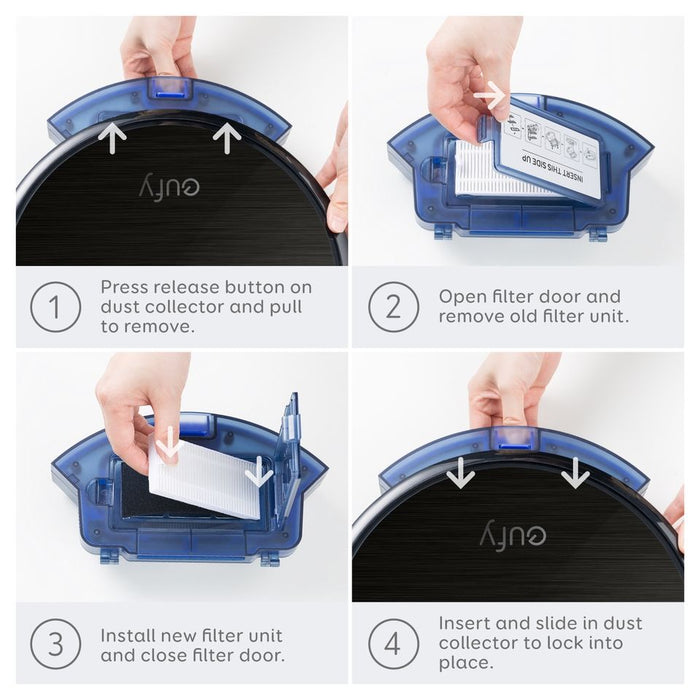 eufy

1 Press release button on dust collector and pull to remove.

INSERT THIS SIDE UP

2 Open filter door and remove old filter unit.

3 Install new filter unit and close filter door.

eufy

4 Insert and slide in dust collector to lock into place.